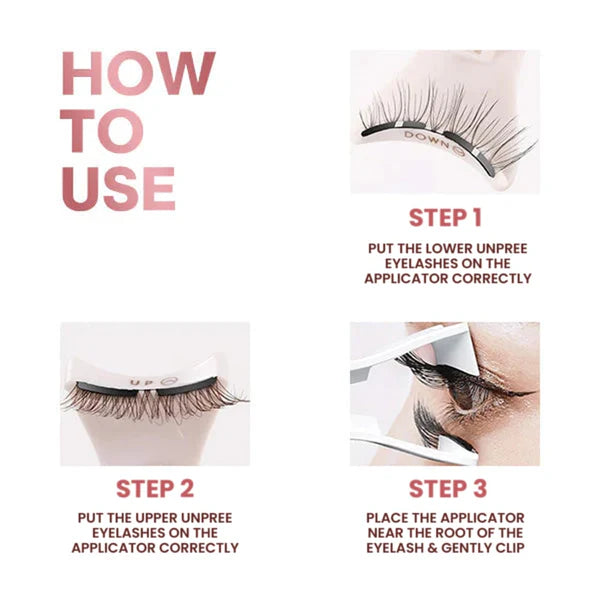 HOW TO USE

DOWN

STEP 1

PUT THE LOWER UNPREE EYELASHES ON THE APPLICATOR CORRECTLY

UP

STEP 2

PUT THE UPPER UNPREE EYELASHES ON THE APPLICATOR CORRECTLY

STEP 3

PLACE THE APPLICATOR NEAR THE ROOT OF THE EYELASH & GENTLY CLIP